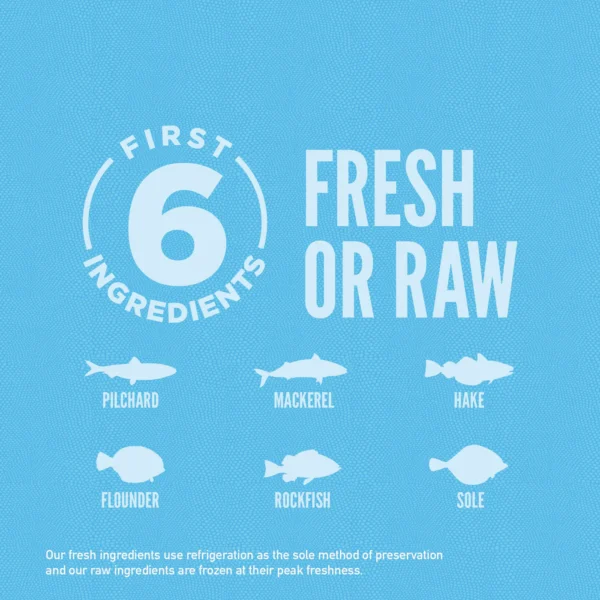 FIRST 6 INGREDIENTS

FRESH OR RAW

PILCHARD

MACKEREL

HAKE

FLOUNDER

ROCKFISH

SOLE

Our fresh ingredients use refrigeration as the sole method of preservation and our raw ingredients are frozen at their peak freshness.